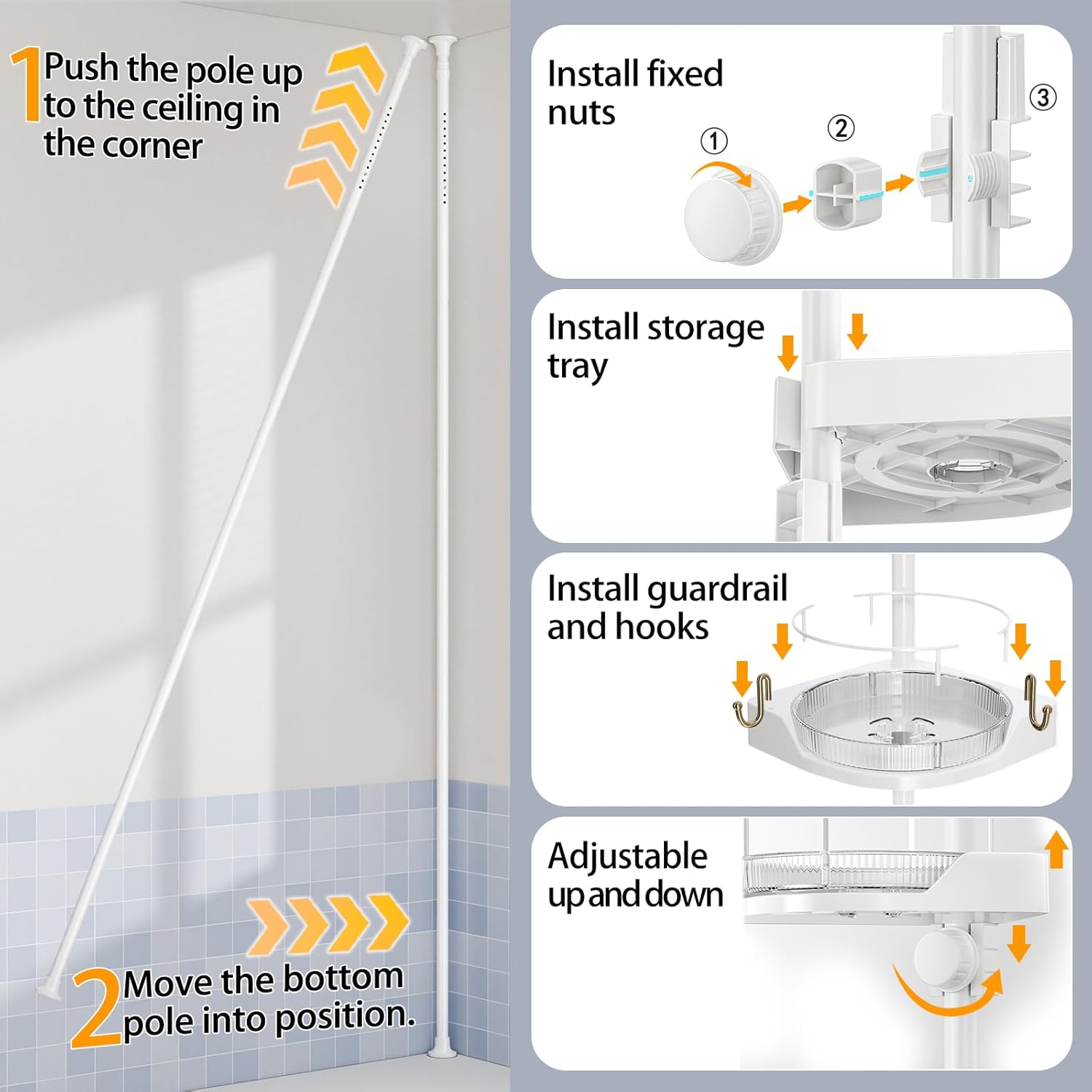 1 Push the pole up to the ceiling in the corner

2 Move the bottom pole into position.

Install fixed nuts

①

②

③

Install storage tray

Install guardrail and hooks

Adjustable up and down