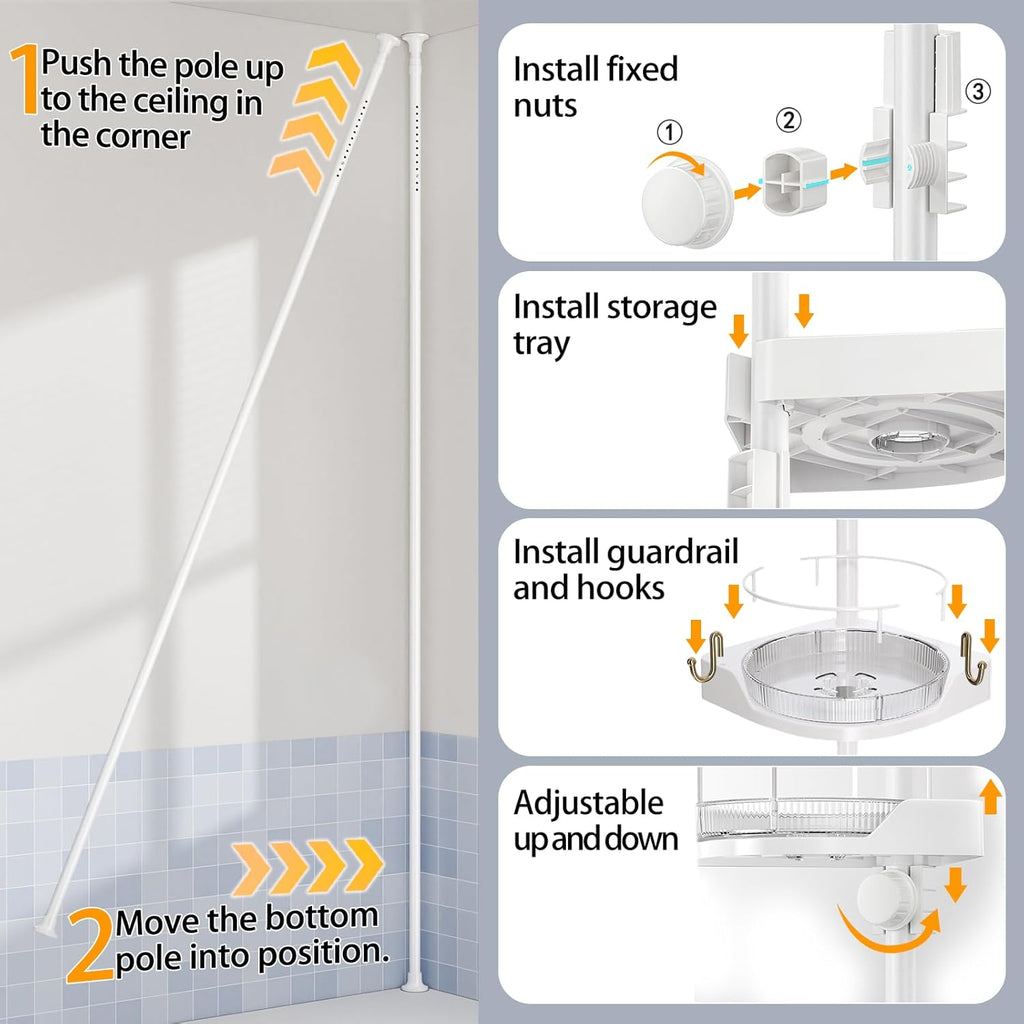 1 Push the pole up to the ceiling in the corner

2 Move the bottom pole into position.

Install fixed nuts

①

②

③

Install storage tray

Install guardrail and hooks

Adjustable up and down